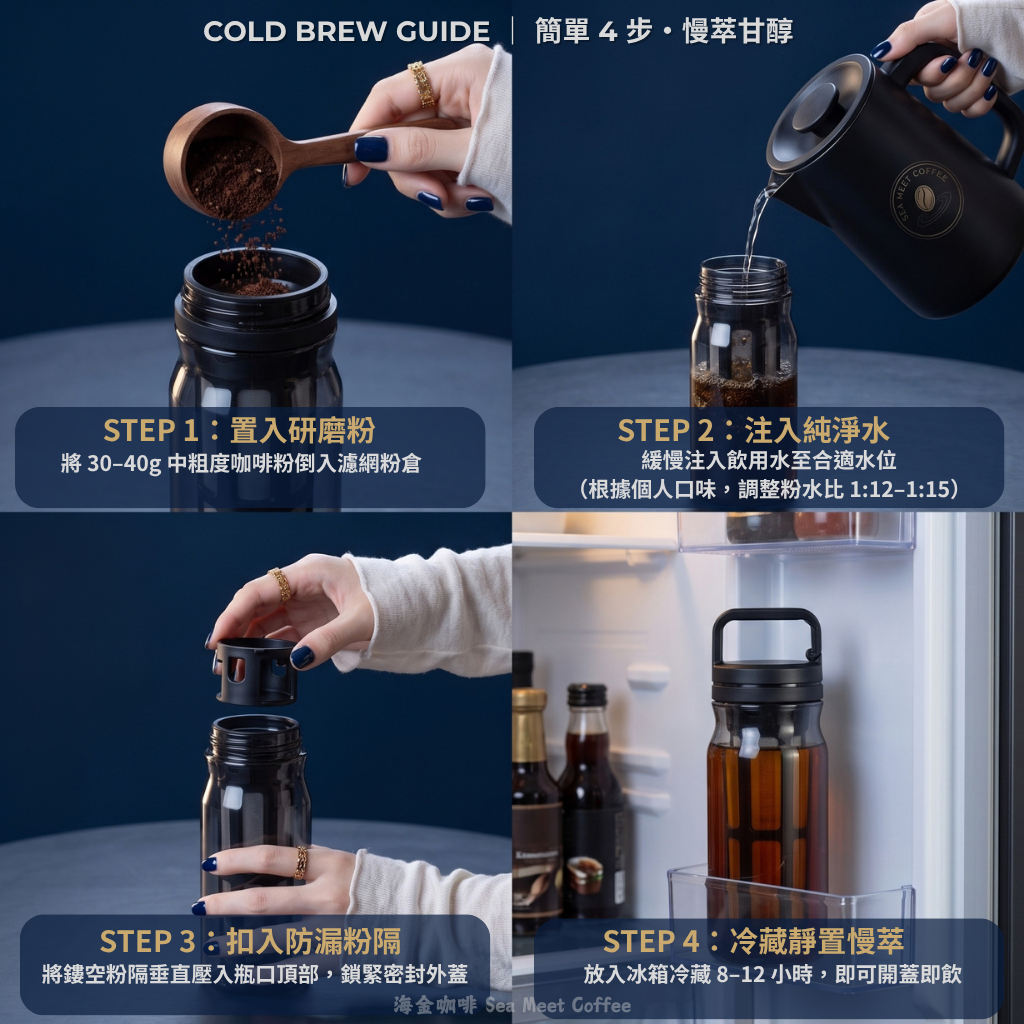 COLD BREW GUIDE | 簡單4步・慢萃甘醇

STEP 1：置入研磨粉
將30–40g中粗度咖啡粉倒入濾網粉倉

STEP 2：注入純淨水
緩慢注入飲用水至合適水位
（根據個人口味，調整粉水比1:12–1:15）

STEP 3：扣入防漏粉隔
將鏤空粉隔垂直壓入瓶口頂部，鎖緊密封外蓋

STEP 4：冷藏靜置慢萃
放入冰箱冷藏8–12小時，即可開蓋即飲

海金咖啡 Sea Meet Coffee